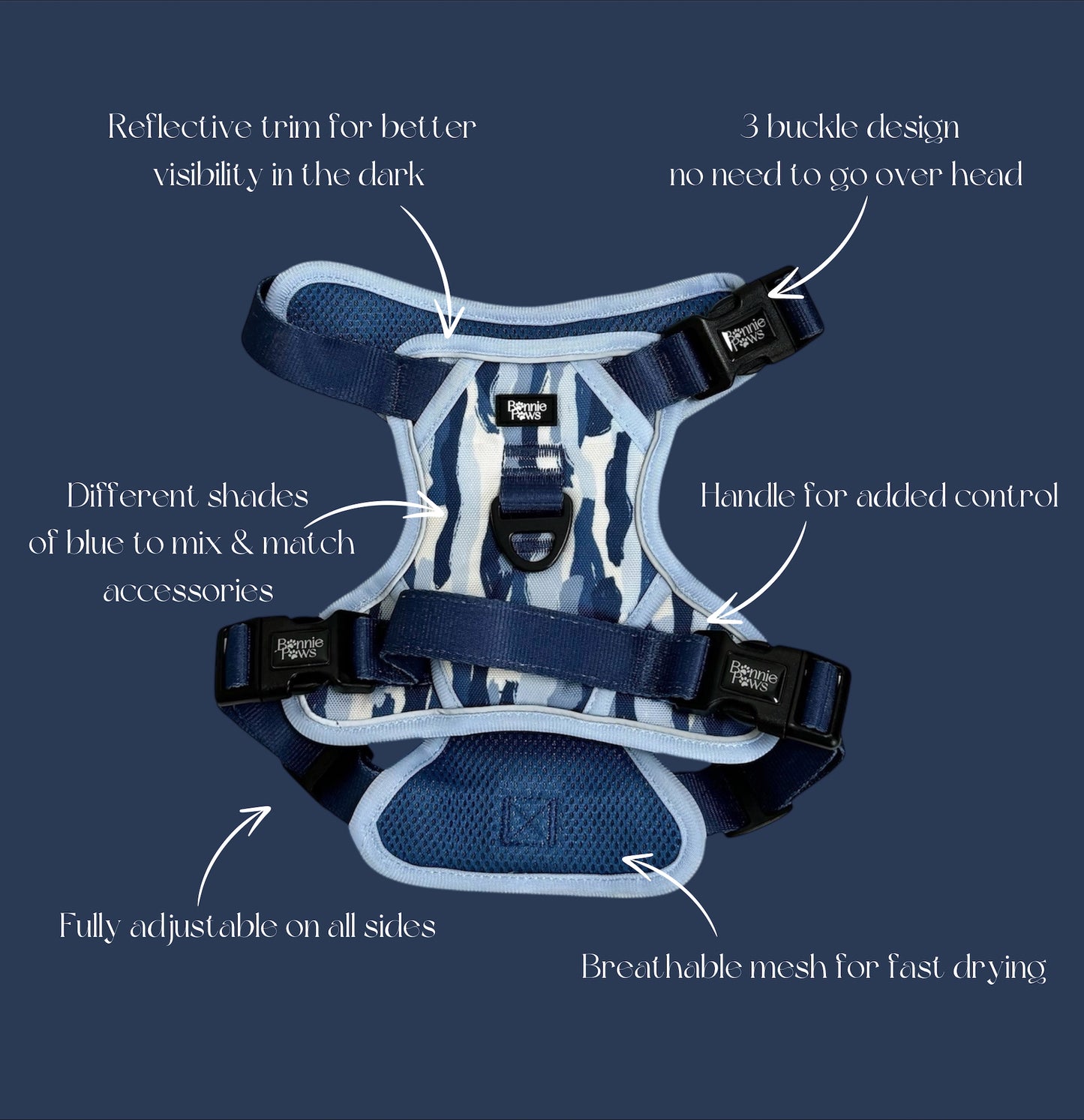 Reflective trim for better visibility in the dark

3 buckle design
no need to go over head

Bonnie Paws

Bonnie Paws

Different shades of blue to mix & match accessories

Handle for added control

Bonnie Paws

Bonnie Paws

Fully adjustable on all sides

Breathable mesh for fast drying